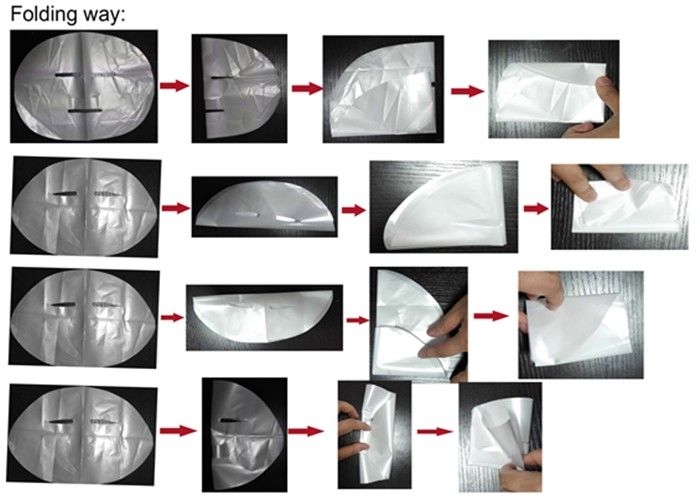 Folding way: